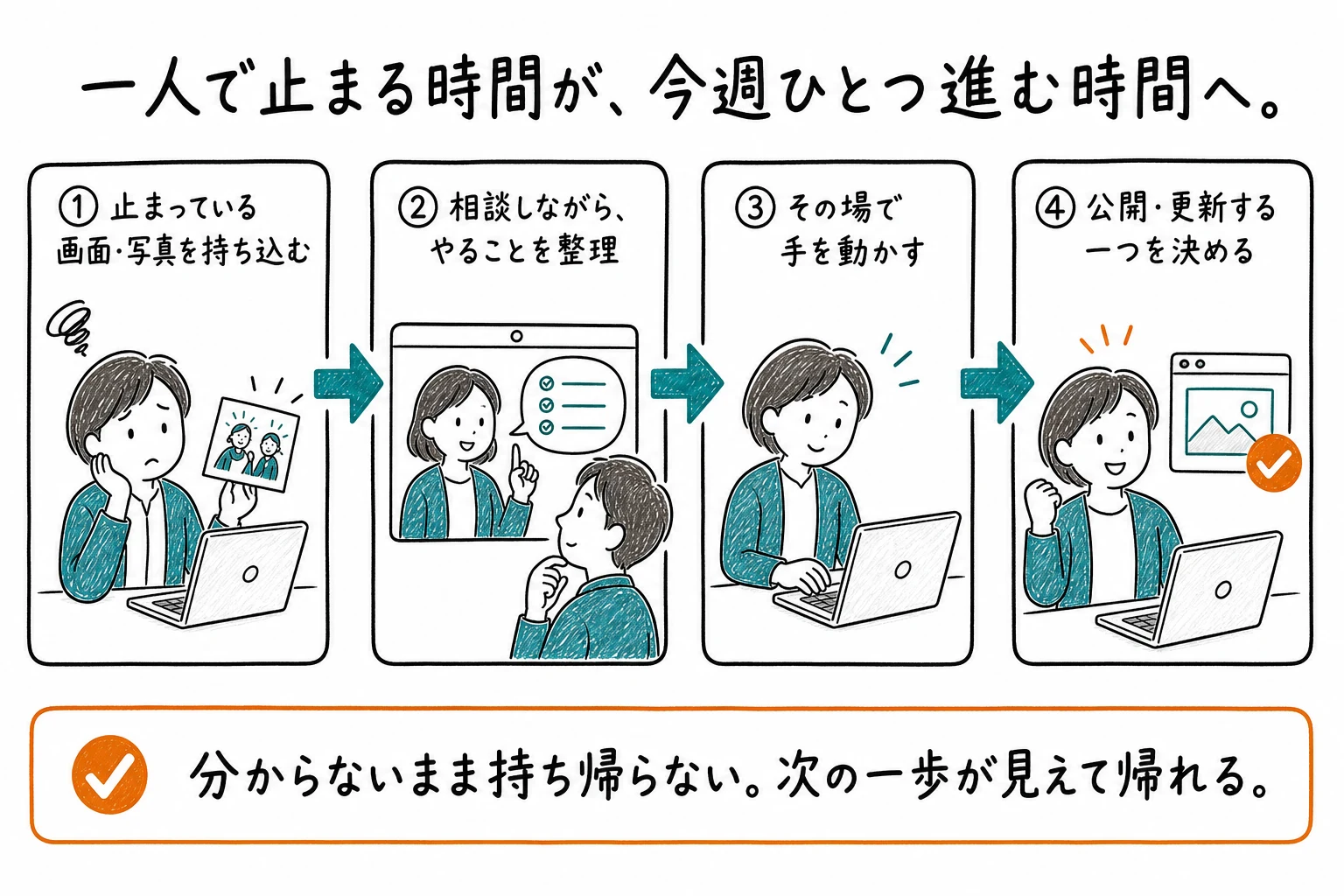 一人で止まる時間が、今週ひとつ進む時間へ。

① 止まっている画面・写真を持ち込む

② 相談しながら、やることを整理

③ その場で手を動かす

④ 公開・更新する一つを決める

分からないまま持ち帰らない。次の一歩が見えて帰れる。